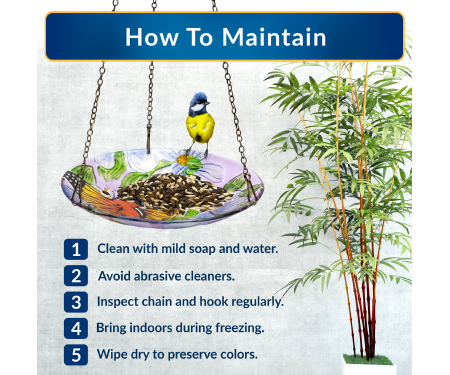 How To Maintain

1 Clean with mild soap and water.

2 Avoid abrasive cleaners.

3 Inspect chain and hook regularly.

4 Bring indoors during freezing.

5 Wipe dry to preserve colors.